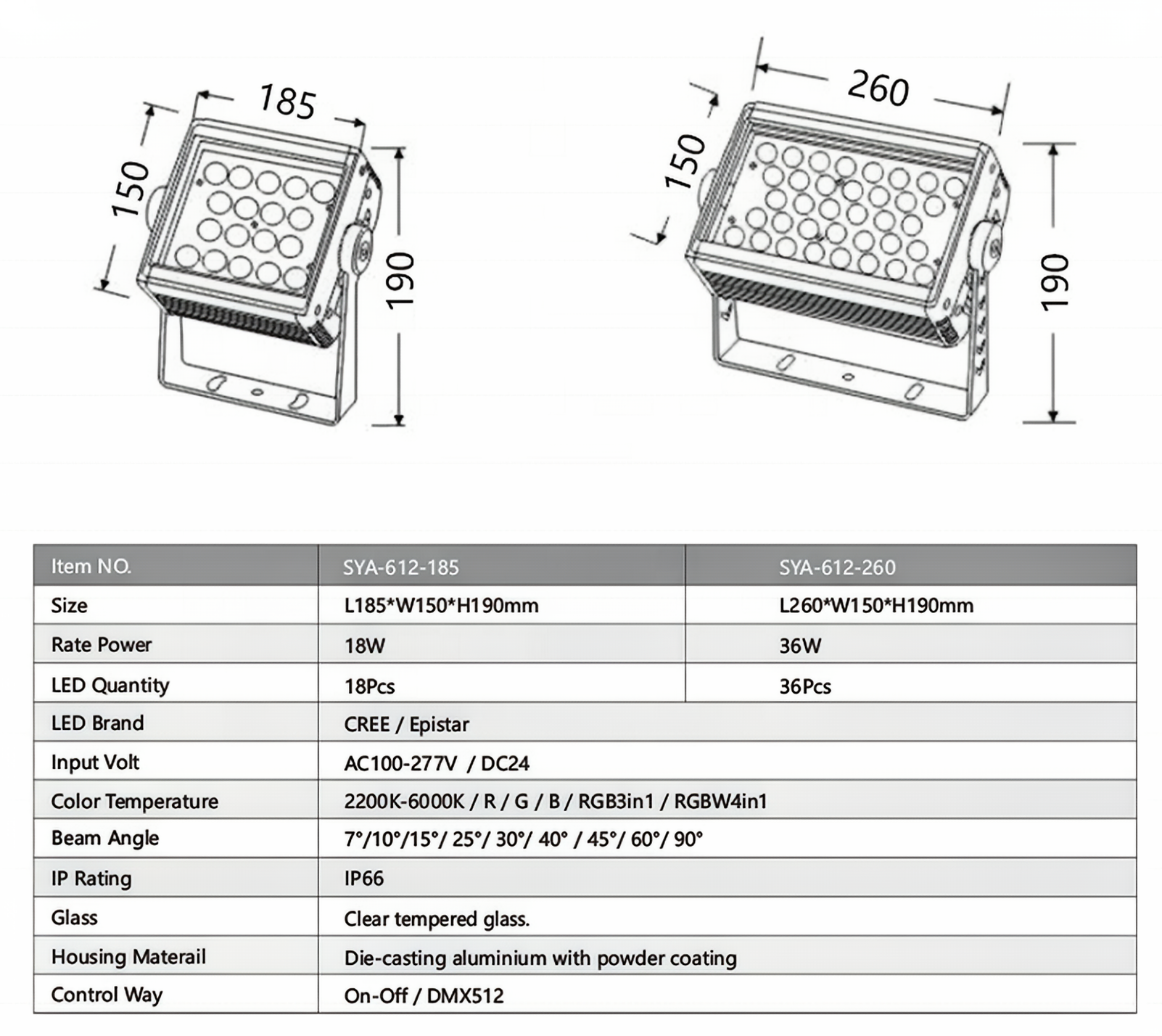 185

150

190

260

150

190

| Item NO. | SYA-612-185 | SYA-612-260 |
|---|---|---|
| Size | L185*W150*H190mm | L260*W150*H190mm |
| Rate Power | 18W | 36W |
| LED Quantity | 18Pcs | 36Pcs |
| LED Brand | CREE / Epistar | |
| Input Volt | AC100-277V / DC24 | |
| Color Temperature | 2200K-6000K / R / G / B / RGB3in1 / RGBW4in1 | |
| Beam Angle | 7°/10°/15°/ 25°/ 30°/ 40° / 45°/ 60°/ 90° | |
| IP Rating | IP66 | |
| Glass | Clear tempered glass. | |
| Housing Materail | Die-casting aluminium with powder coating | |
| Control Way | On-Off / DMX512 | |