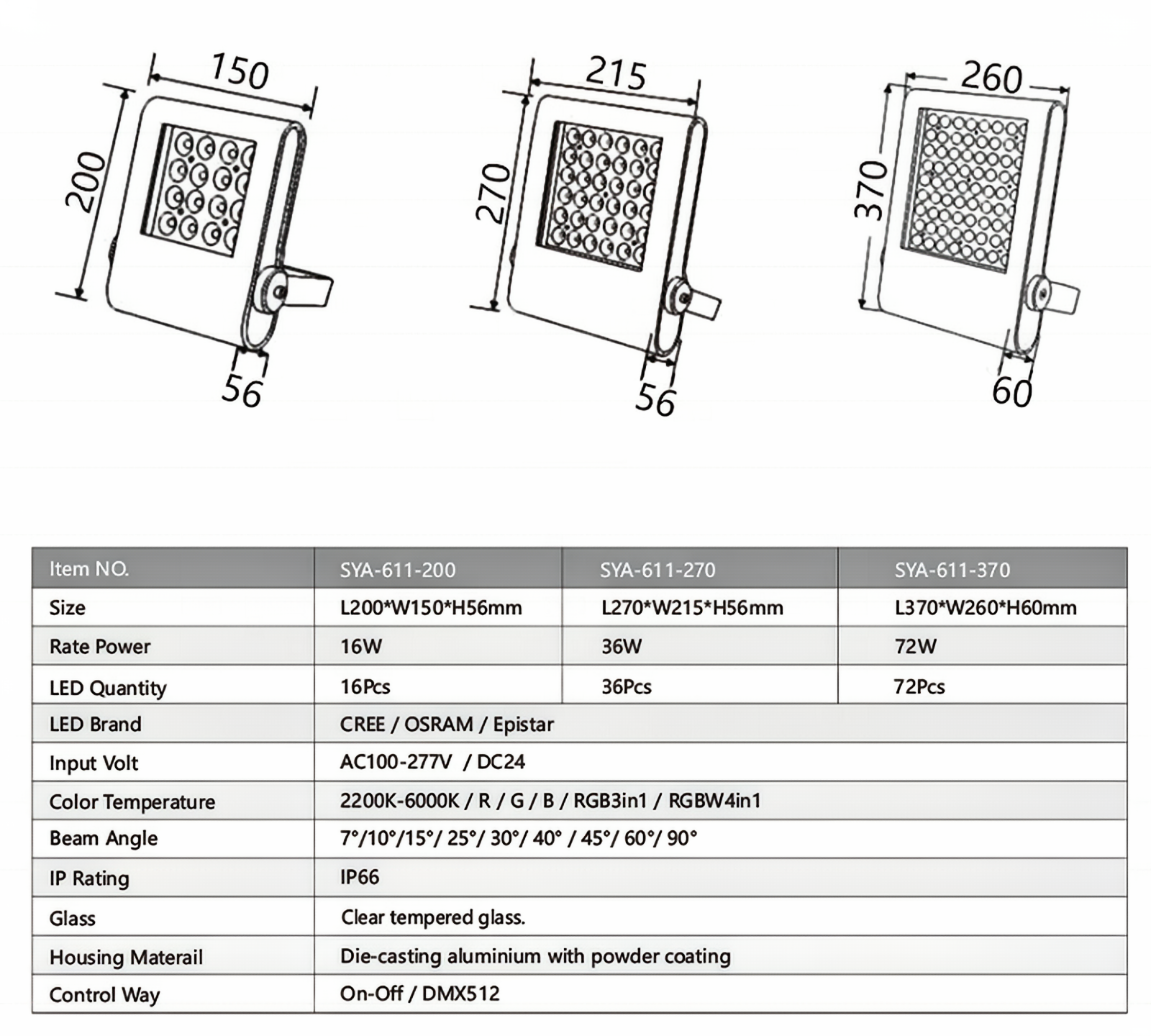 150
200
56

215
270
56

260
370
60

| Item NO. | SYA-611-200 | SYA-611-270 | SYA-611-370 |
|---|---|---|---|
| Size | L200*W150*H56mm | L270*W215*H56mm | L370*W260*H60mm |
| Rate Power | 16W | 36W | 72W |
| LED Quantity | 16Pcs | 36Pcs | 72Pcs |
| LED Brand | CREE / OSRAM / Epistar | | |
| Input Volt | AC100-277V / DC24 | | |
| Color Temperature | 2200K-6000K / R / G / B / RGB3in1 / RGBW4in1 | | |
| Beam Angle | 7°/10°/15°/ 25°/ 30°/ 40° / 45°/ 60°/ 90° | | |
| IP Rating | IP66 | | |
| Glass | Clear tempered glass. | | |
| Housing Materail | Die-casting aluminium with powder coating | | |
| Control Way | On-Off / DMX512 | | |