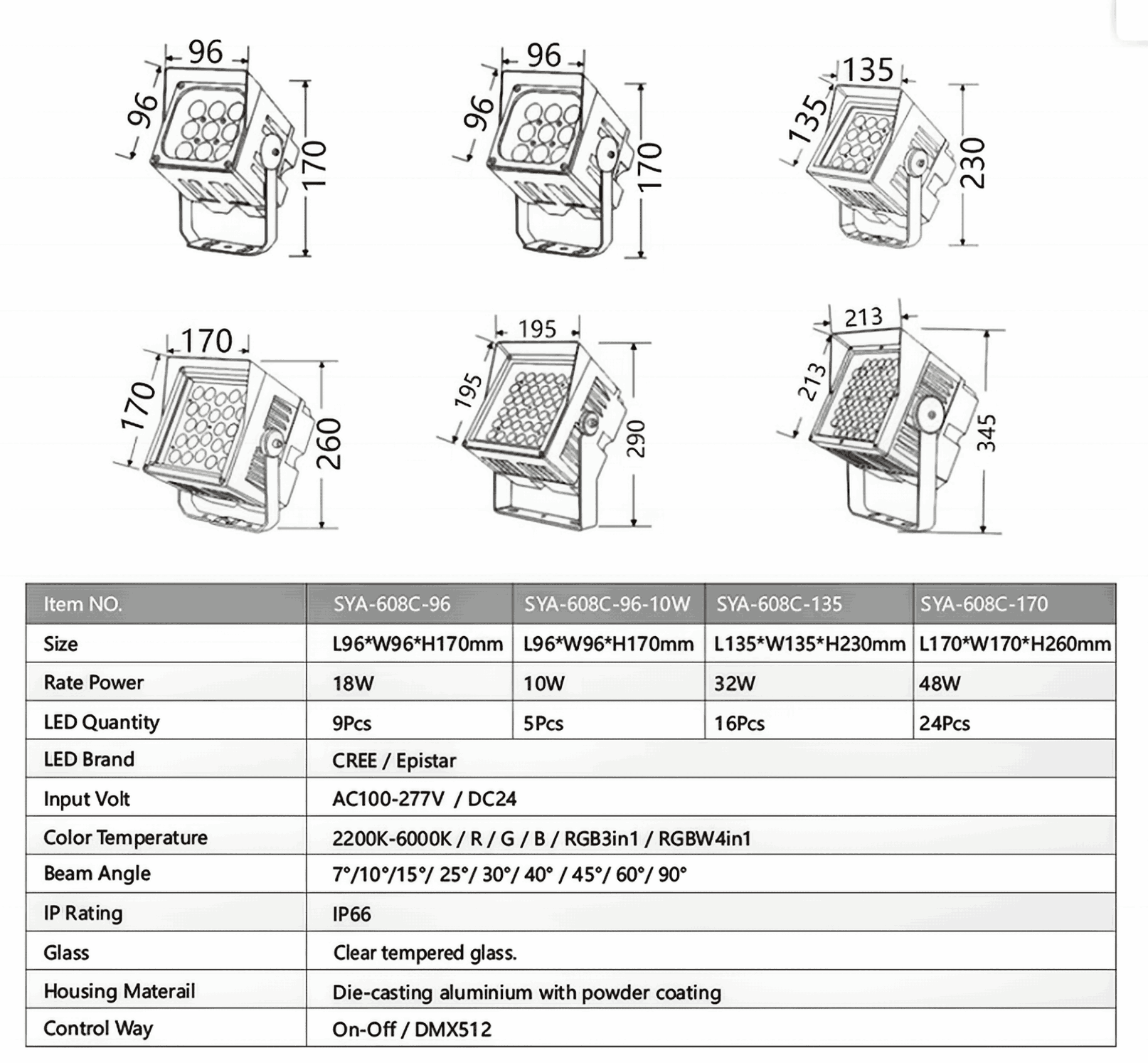 96
96
170

96
96
170

135
135
230

170
170
260

195
195
290

213
213
345

| Item NO. | SYA-608C-96 | SYA-608C-96-10W | SYA-608C-135 | SYA-608C-170 |
|---|---|---|---|---|
| Size | L96\*W96\*H170mm | L96\*W96\*H170mm | L135\*W135\*H230mm | L170\*W170\*H260mm |
| Rate Power | 18W | 10W | 32W | 48W |
| LED Quantity | 9Pcs | 5Pcs | 16Pcs | 24Pcs |
| LED Brand | CREE / Epistar | | | |
| Input Volt | AC100-277V / DC24 | | | |
| Color Temperature | 2200K-6000K / R / G / B / RGB3in1 / RGBW4in1 | | | |
| Beam Angle | 7°/10°/15°/ 25°/ 30°/ 40° / 45°/ 60°/ 90° | | | |
| IP Rating | IP66 | | | |
| Glass | Clear tempered glass. | | | |
| Housing Materail | Die-casting aluminium with powder coating | | | |
| Control Way | On-Off / DMX512 | | | |