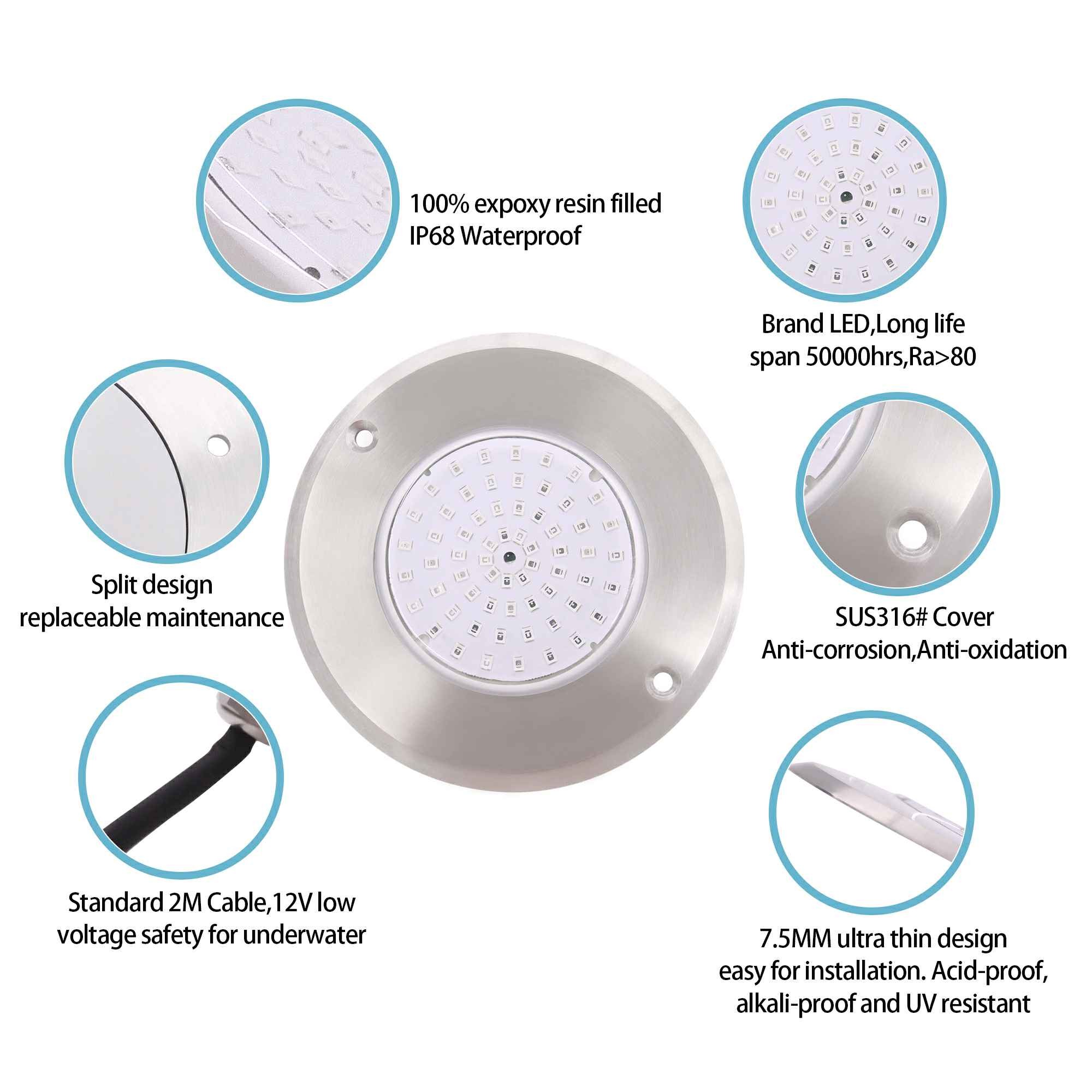 100% expoxy resin filled
IP68 Waterproof

Brand LED,Long life
span 50000hrs,Ra>80

Split design
replaceable maintenance

SUS316# Cover
Anti-corrosion,Anti-oxidation

Standard 2M Cable,12V low
voltage safety for underwater

7.5MM ultra thin design
easy for installation. Acid-proof,
alkali-proof and UV resistant