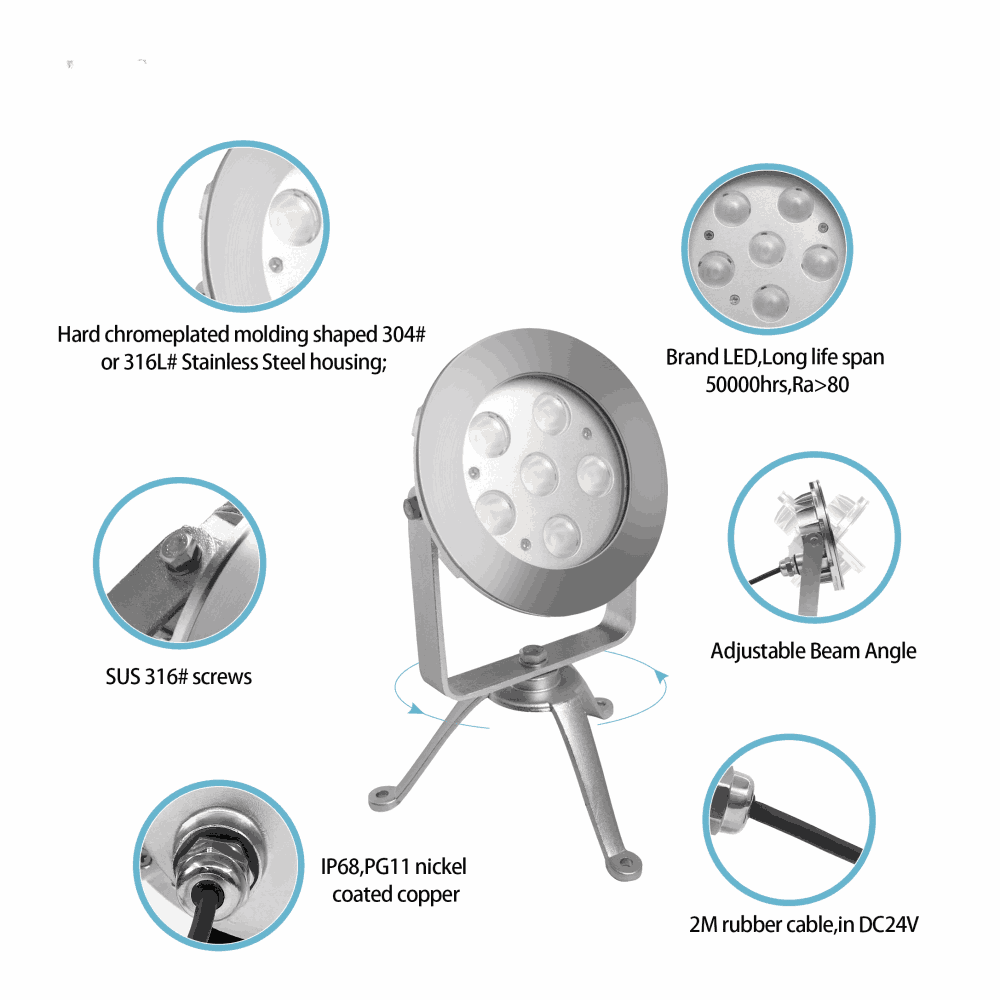 Hard chromeplated molding shaped 304# or 316L# Stainless Steel housing;

Brand LED,Long life span 50000hrs,Ra>80

SUS 316# screws

Adjustable Beam Angle

IP68,PG11 nickel coated copper

2M rubber cable,in DC24V